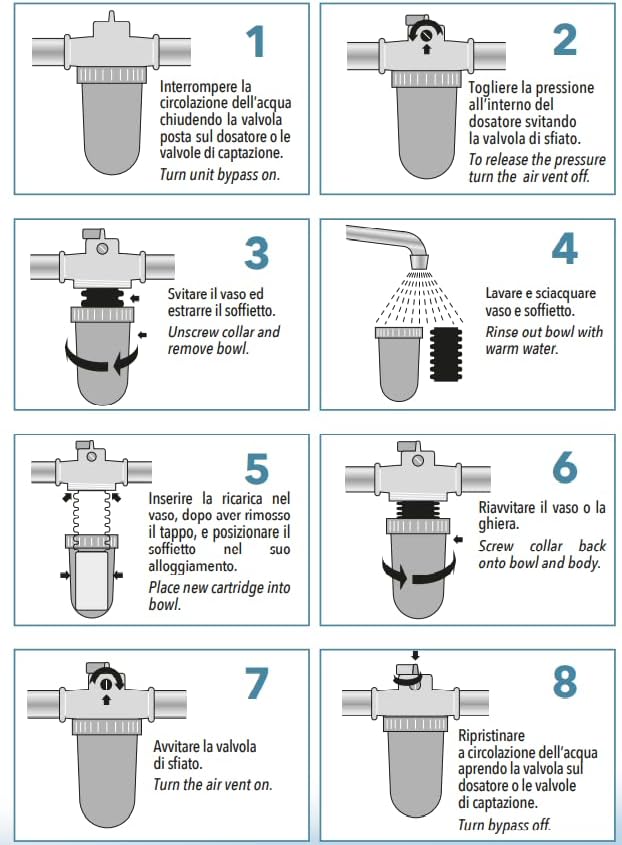 1

Interrompere la circolazione dell'acqua chiudendo la valvola posta sul dosatore o le valvole di captazione.

Turn unit bypass on.

2

Togliere la pressione all'interno del dosatore svitando la valvola di sfiato.

To release the pressure turn the air vent off.

3

Svitare il vaso ed estrarre il soffietto.

Unscrew collar and remove bowl.

4

Lavare e sciacquare vaso e soffietto.

Rinse out bowl with warm water.

5

Inserire la ricarica nel vaso, dopo aver rimosso il tappo, e posizionare il soffietto nel suo alloggiamento.

Place new cartridge into bowl.

6

Riavvitare il vaso o la ghiera.

Screw collar back onto bowl and body.

7

Avvitare la valvola di sfiato.

Turn the air vent on.

8

Ripristinare a circolazione dell'acqua aprendo la valvola sul dosatore o le valvole di captazione.

Turn bypass off.