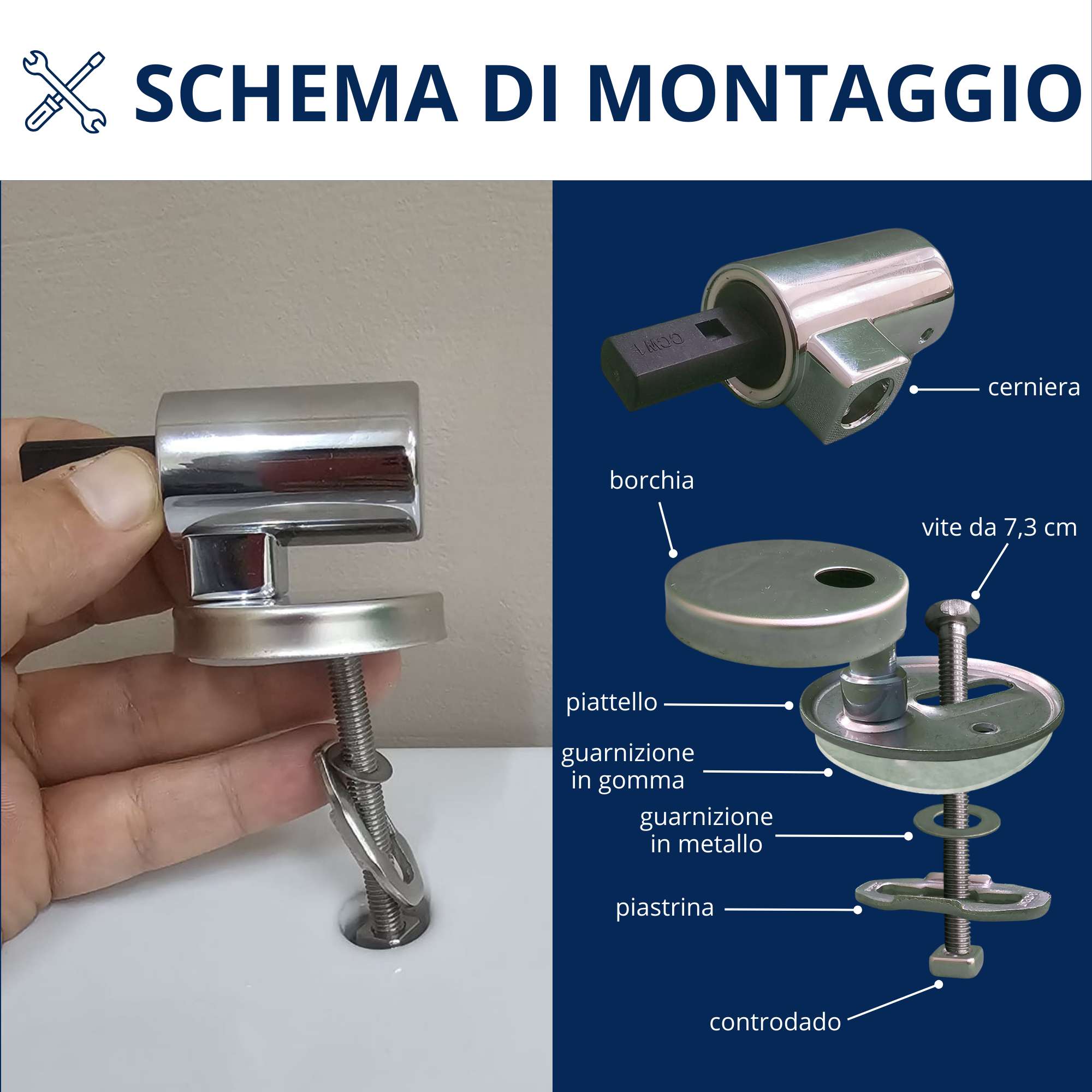 SCHEMA DI MONTAGGIO

GCM1

cerniera

borchia

vite da 7,3 cm

piattello

guarnizione in gomma

guarnizione in metallo

piastrina

controdado