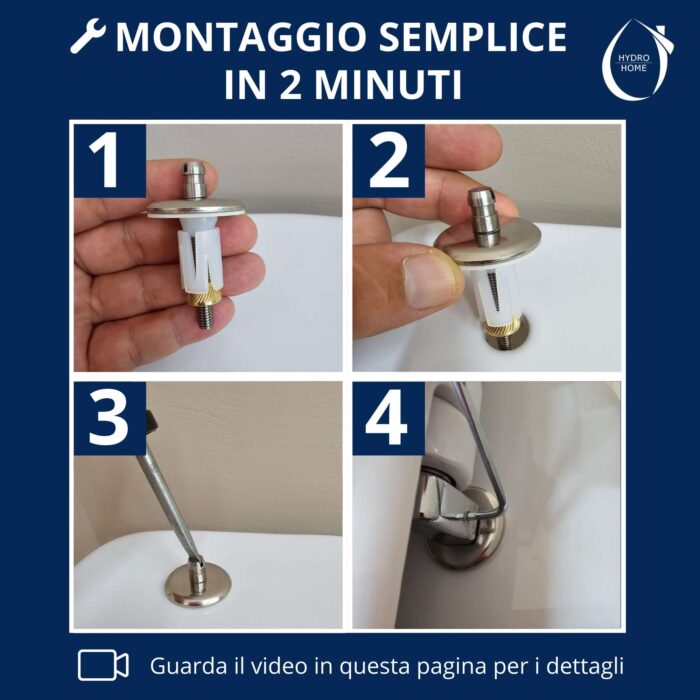 MONTAGGIO SEMPLICE IN 2 MINUTI

HYDRO HOME

1

2

3

4

Guarda il video in questa pagina per i dettagli